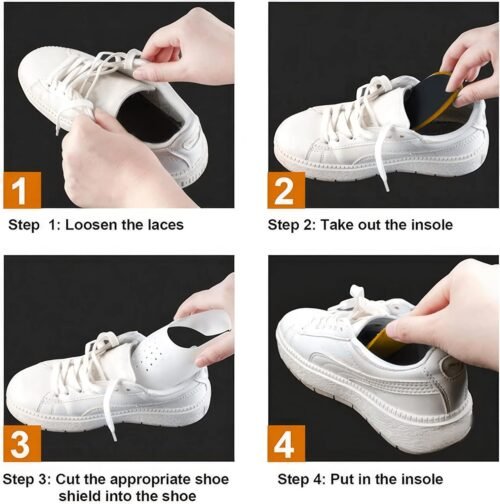 1

Step 1: Loosen the laces

2

Step 2: Take out the insole

3

Step 3: Cut the appropriate shoe shield into the shoe

4

Step 4: Put in the insole